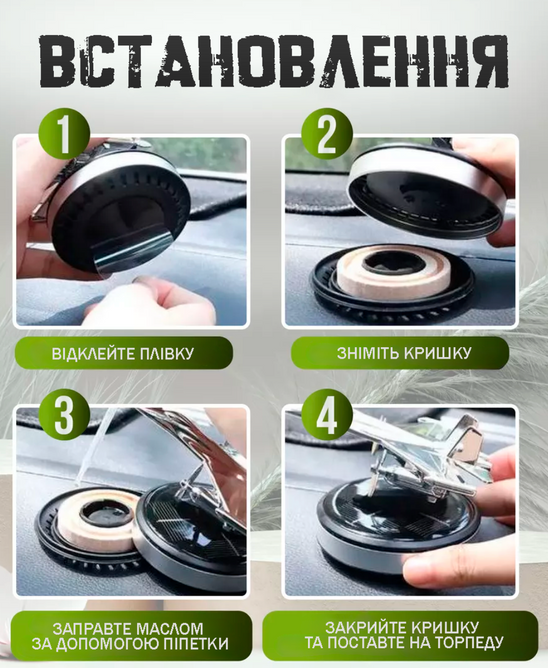 ВСТАНОВЛЕННЯ

1

ВІДКЛЕЙТЕ ПЛІВКУ

2

ЗНІМІТЬ КРИШКУ

3

ЗАПРАВТЕ МАСЛОМ ЗА ДОПОМОГОЮ ПІПЕТКИ

4

ЗАКРИЙТЕ КРИШКУ ТА ПОСТАВТЕ НА ТОРПЕДУ